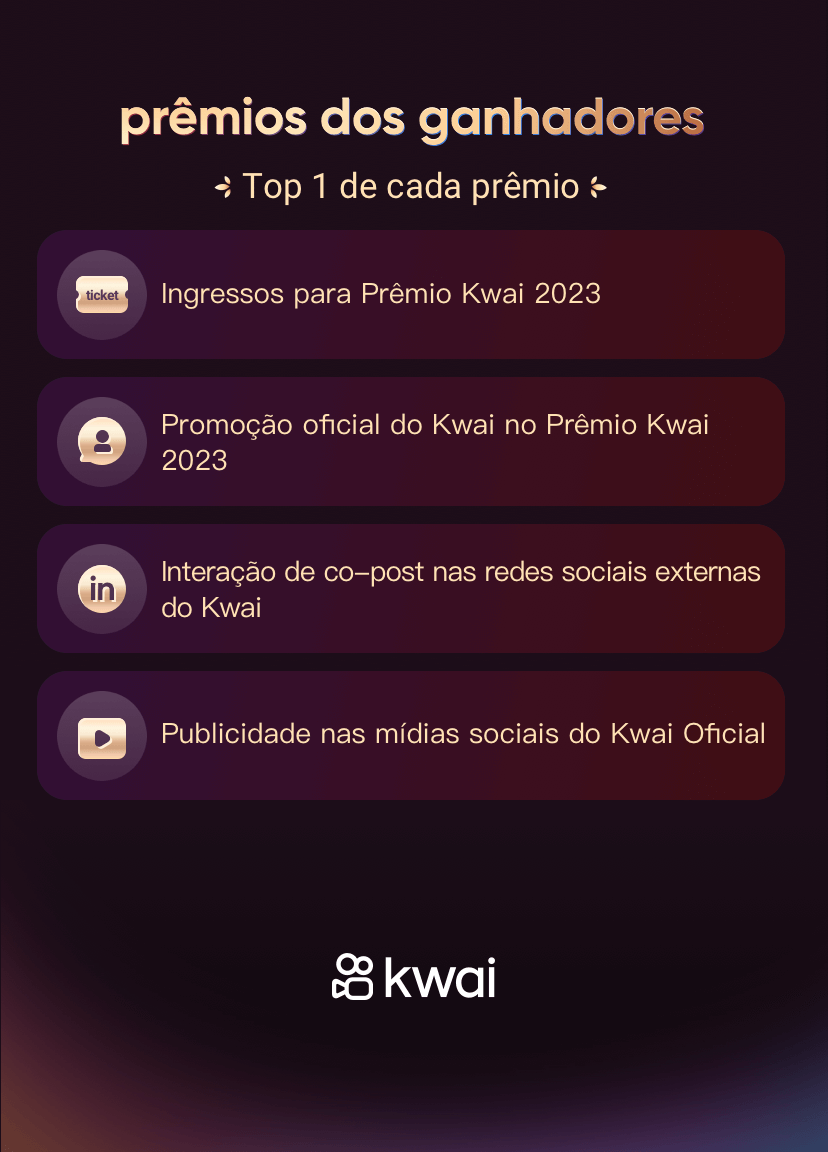 prêmios dos ganhadores

Top 1 de cada prêmio

ticket

Ingressos para Prêmio Kwai 2023

Promoção oficial do Kwai no Prêmio Kwai 2023

in

Interação de co-post nas redes sociais externas do Kwai

Publicidade nas mídias sociais do Kwai Oficial

kwai